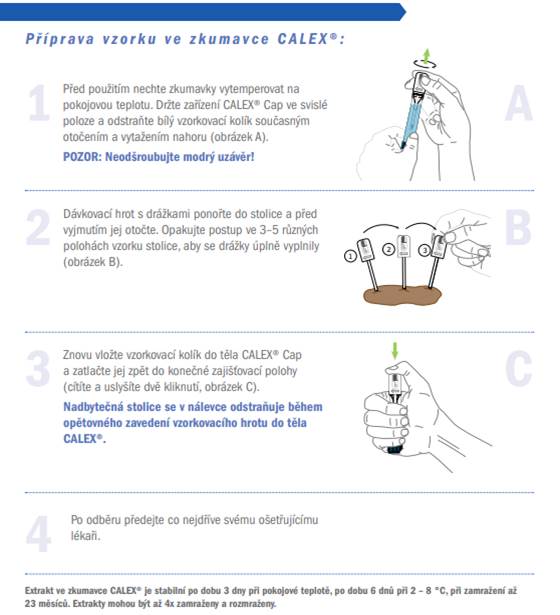 Příprava vzorku ve zkumavce CALEX®:

1

Před použitím nechte zkumavky vytemperovat na pokojovou teplotu. Držte zařízení CALEX® Cap ve svislé poloze a odstraňte bílý vzorkovací kolík současným otočením a vytažením nahoru (obrázek A).

POZOR: Neodšroubujte modrý uzávěr!

A

2

Dávkovací hrot s drážkami ponořte do stolice a před vyjmutím jej otočte. Opakujte postup ve 3–5 různých polohách vzorku stolice, aby se drážky úplně vyplnily (obrázek B).

1 2 3

B

3

Znovu vložte vzorkovací kolík do těla CALEX® Cap a zatlačte jej zpět do konečné zajišťovací polohy (cítíte a uslyšíte dvě kliknutí, obrázek C).

Nadbytečná stolice se v nálevce odstraňuje během opětovného zavedení vzorkovacího hrotu do těla CALEX®.

C

4

Po odběru předejte co nejdříve svému ošetřujícímu lékaři.

Extrakt ve zkumavce CALEX® je stabilní po dobu 3 dny při pokojové teplotě, po dobu 6 dnů při 2 – 8 °C, při zamražení až 23 měsíců. Extrakty mohou být až 4x zamraženy a rozmraženy.